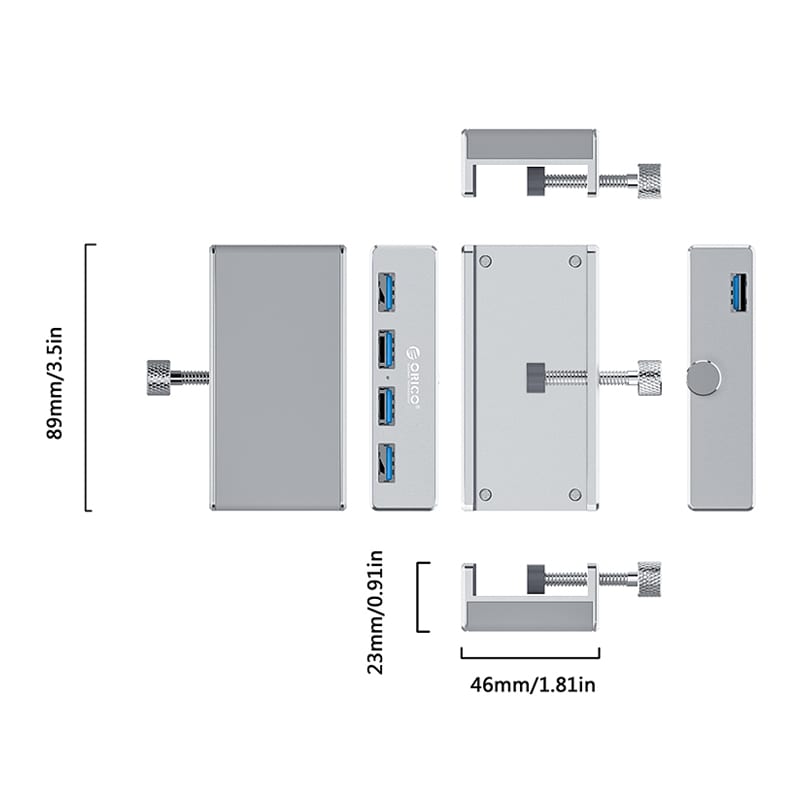 89mm/3.5in

ORICO

23mm/0.91in

46mm/1.81in